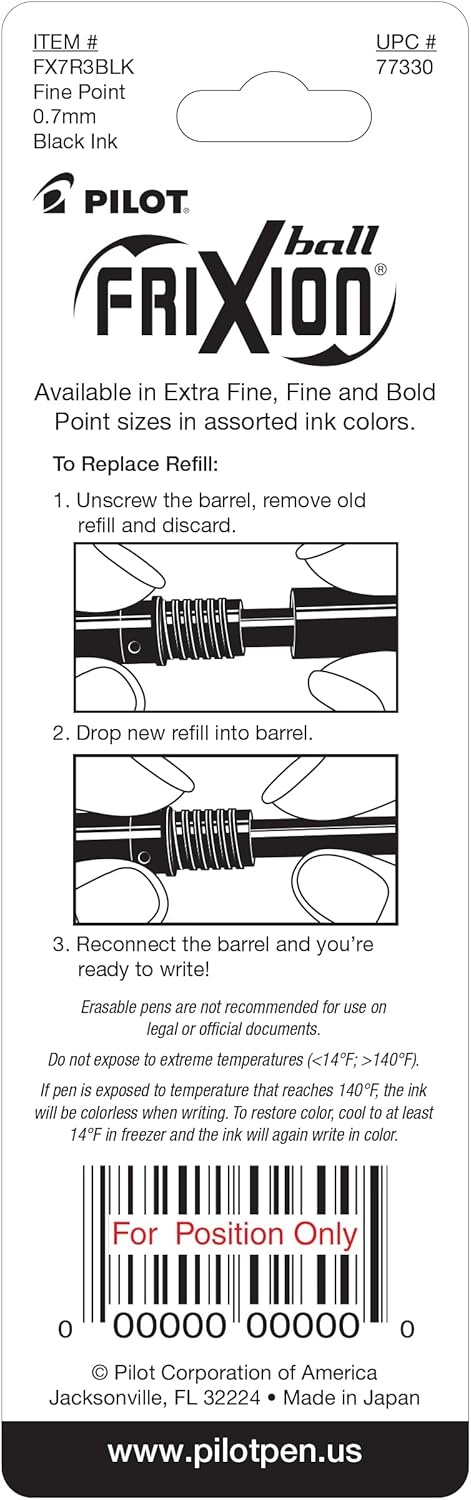 ITEM #
FX7R3BLK
Fine Point
0.7mm
Black Ink

UPC #
77330

PILOT

FRIXION ball®

Available in Extra Fine, Fine and Bold Point sizes in assorted ink colors.

To Replace Refill:

1. Unscrew the barrel, remove old refill and discard.

2. Drop new refill into barrel.

3. Reconnect the barrel and you're ready to write!

Erasable pens are not recommended for use on legal or official documents.

Do not expose to extreme temperatures (<14°F; >140°F).

If pen is exposed to temperature that reaches 140°F, the ink will be colorless when writing. To restore color, cool to at least 14°F in freezer and the ink will again write in color.

For Position Only

0 00000 00000 0

© Pilot Corporation of America
Jacksonville, FL 32224 • Made in Japan

www.pilotpen.us